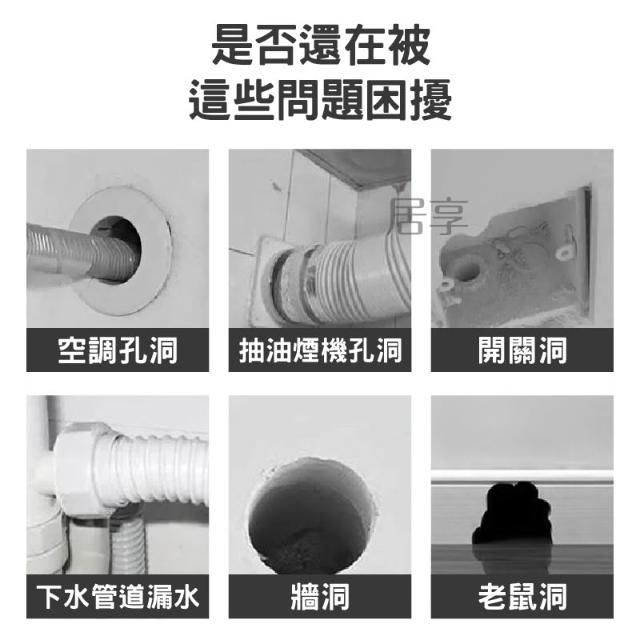 是否還在被
這些問題困擾

居享

空調孔洞

抽油煙機孔洞

開關洞

下水管道漏水

牆洞

老鼠洞