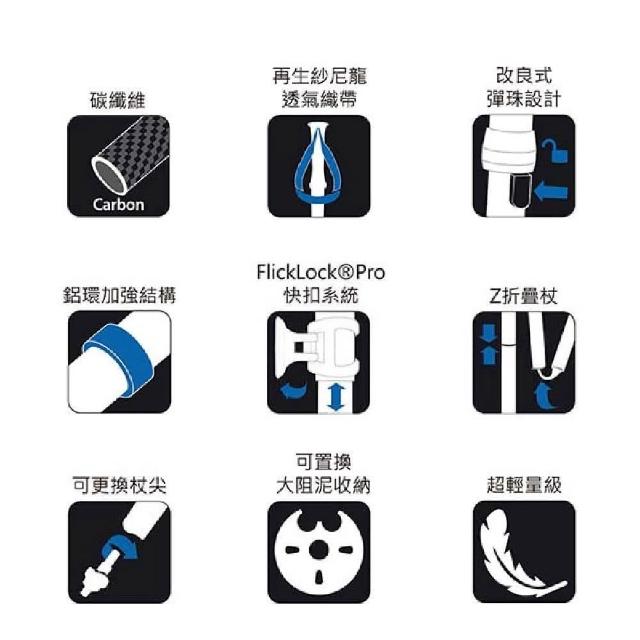 碳纖維

Carbon

再生紗尼龍
透氣織帶

改良式
彈珠設計

鋁環加強結構

FlickLock®Pro
快扣系統

Z折疊杖

可更換杖尖

可置換
大阻泥收納

超輕量級