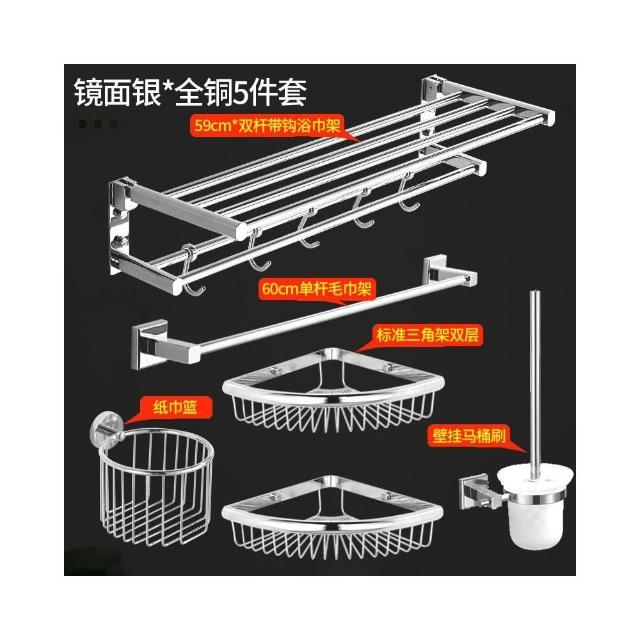 镜面银*全铜5件套

59cm*双杆带钩浴巾架

60cm单杆毛巾架

标准三角架双层

纸巾篮

壁挂马桶刷