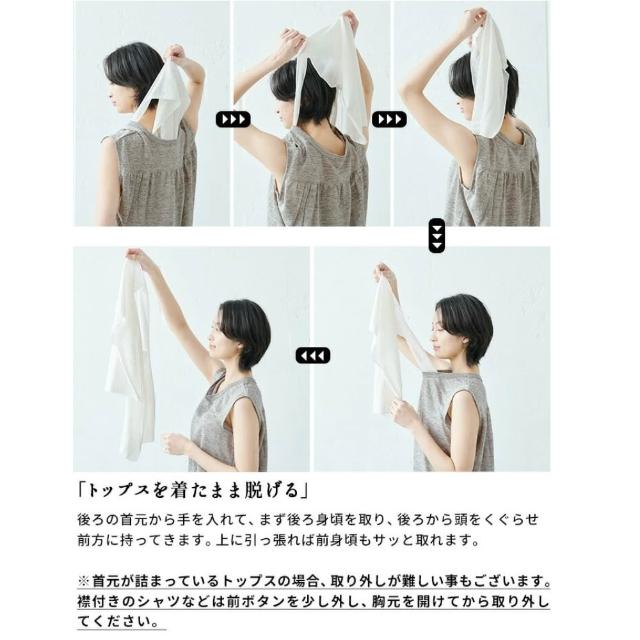 「トップスを着たまま脱げる」

後ろの首元から手を入れて、まず後ろ身頃を取り、後ろから頭をくぐらせ前方に持ってきます。上に引っ張れば前身頃もサッと取れます。

※首元が詰まっているトップスの場合、取り外しが難しい事もございます。襟付きのシャツなどは前ボタンを少し外し、胸元を開けてから取り外してください。