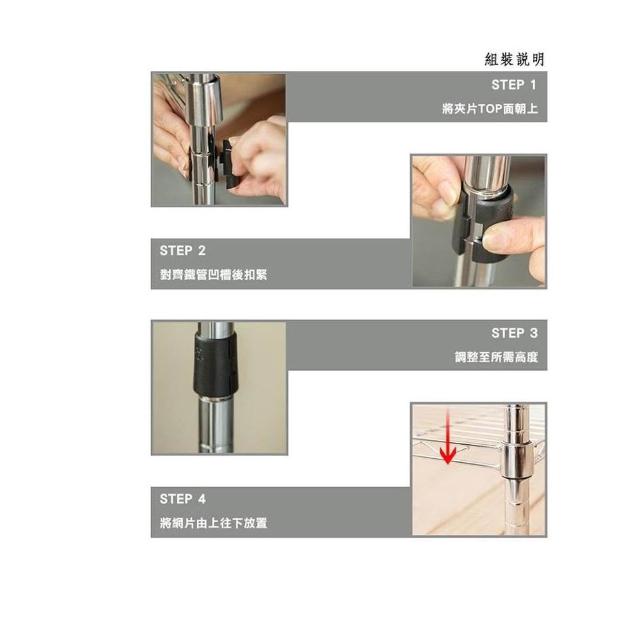 組裝說明

STEP 1

將夾片TOP面朝上

STEP 2

對齊鐵管凹槽後扣緊

STEP 3

調整至所需高度

STEP 4

將網片由上往下放置