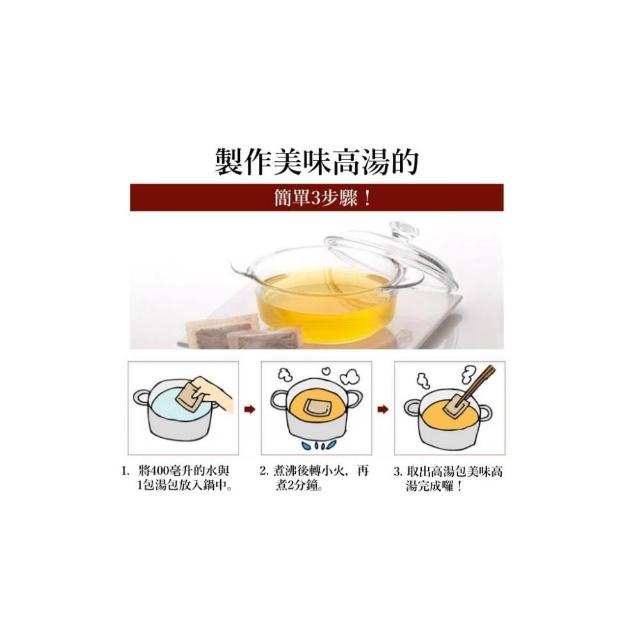 製作美味高湯的

簡單3步驟！

1. 將400毫升的水與1包湯包放入鍋中。

2. 煮沸後轉小火，再煮2分鐘。

3. 取出高湯包美味高湯完成囉！