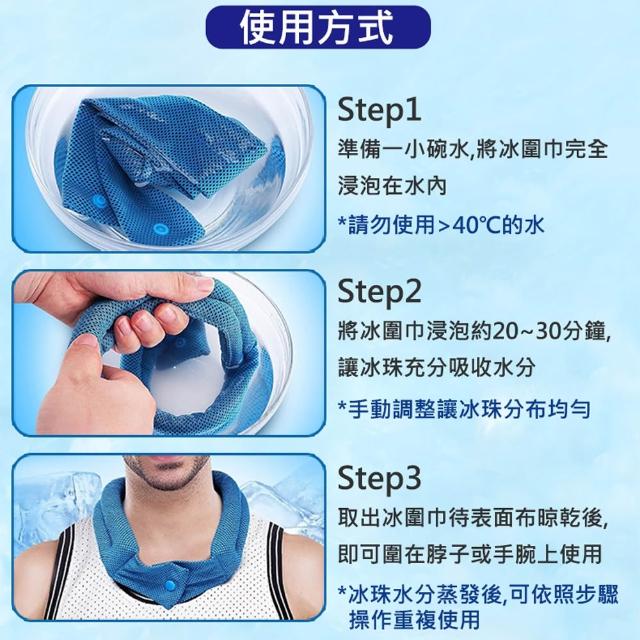 使用方式

Step1
準備一小碗水,將冰圍巾完全浸泡在水內
*請勿使用>40°C的水

Step2
將冰圍巾浸泡約20~30分鐘,讓冰珠充分吸收水分
*手動調整讓冰珠分布均勻

Step3
取出冰圍巾待表面布晾乾後,即可圍在脖子或手腕上使用
*冰珠水分蒸發後,可依照步驟操作重複使用