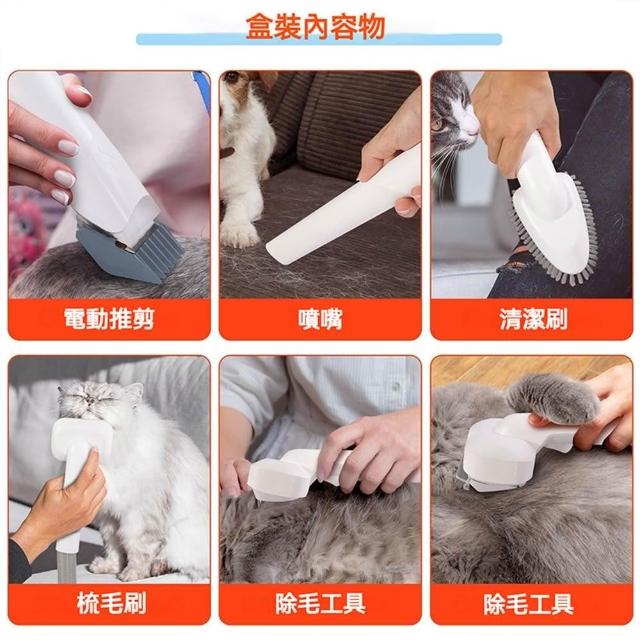 盒裝內容物

電動推剪

噴嘴

清潔刷

梳毛刷

除毛工具

除毛工具