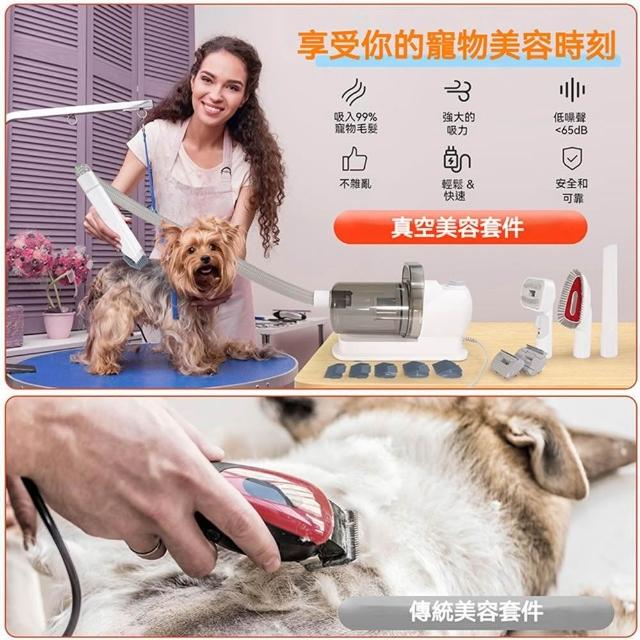 享受你的寵物美容時刻

吸入99%
寵物毛髮

強大的
吸力

低噪聲
<65dB

不雜亂

輕鬆 &
快速

安全和
可靠

真空美容套件

傳統美容套件