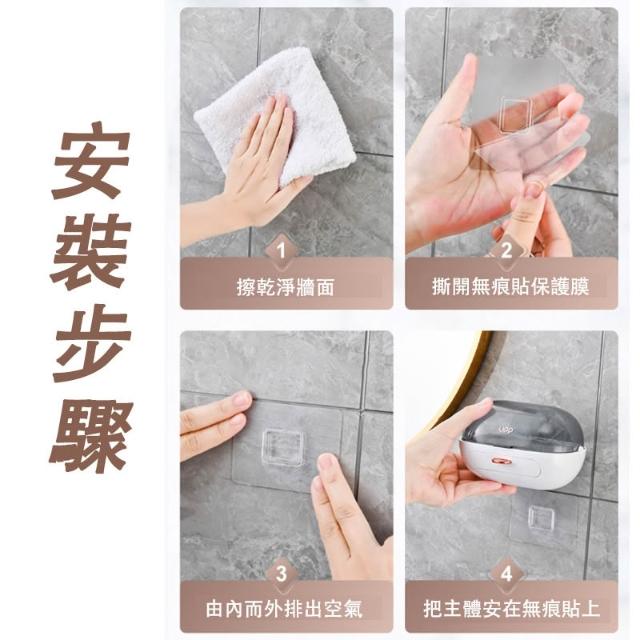 安裝步驟

1
擦乾淨牆面

2
撕開無痕貼保護膜

3
由內而外排出空氣

4
把主體安在無痕貼上