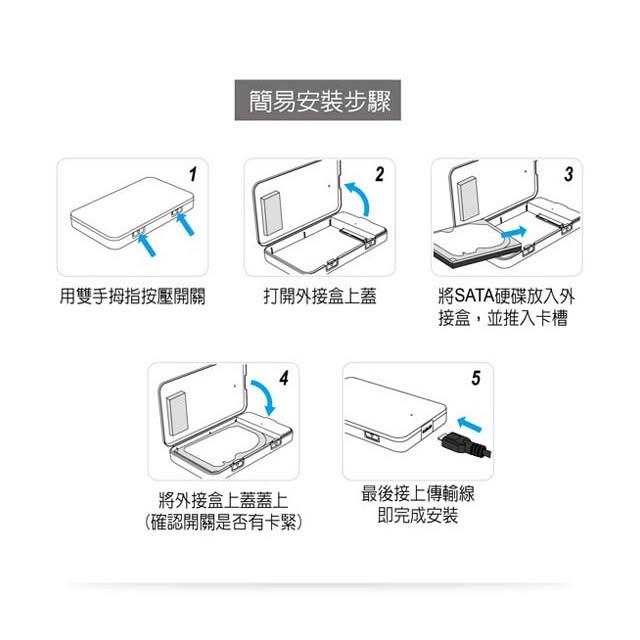 簡易安裝步驟

1
用雙手拇指按壓開關

2
打開外接盒上蓋

3
將SATA硬碟放入外接盒，並推入卡槽

4
將外接盒上蓋蓋上
(確認開關是否有卡緊)

5
最後接上傳輸線
即完成安裝