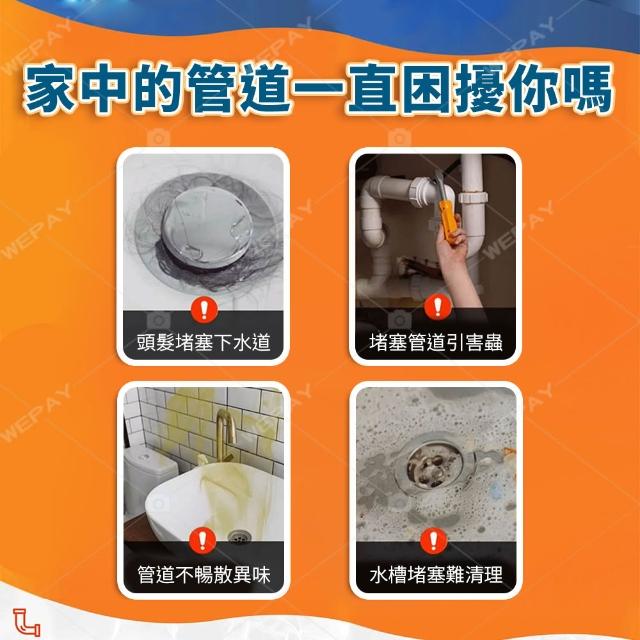 家中的管道一直困擾你嗎

頭髮堵塞下水道

堵塞管道引害蟲

管道不暢散異味

水槽堵塞難清理

WEPAY