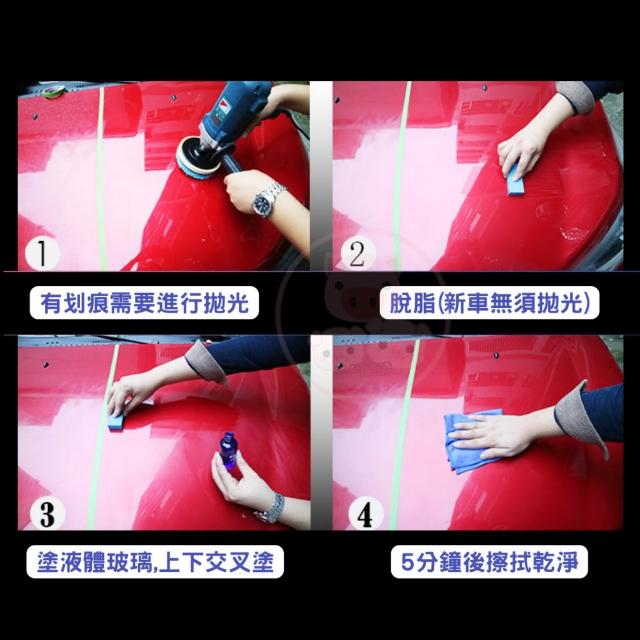 1

有划痕需要進行拋光

2

脫脂(新車無須拋光)

3

塗液體玻璃,上下交叉塗

4

5分鐘後擦拭乾淨