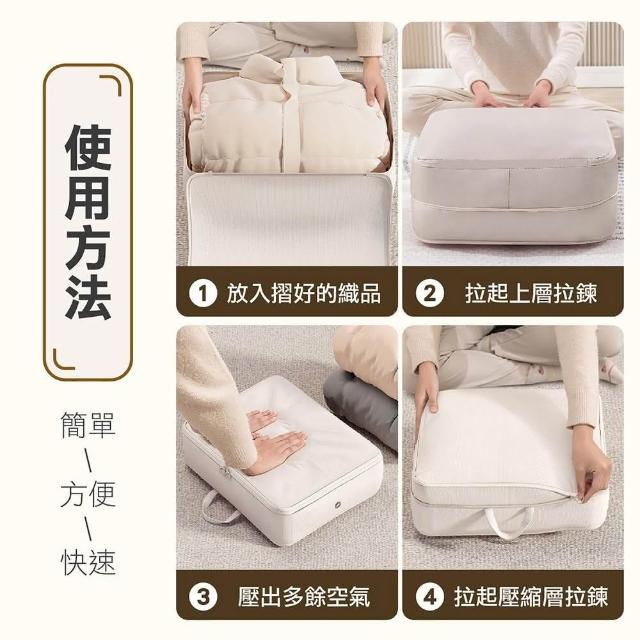 使用方法

簡單
\
方便
\
快速

1 放入摺好的織品

2 拉起上層拉鍊

3 壓出多餘空氣

4 拉起壓縮層拉鍊