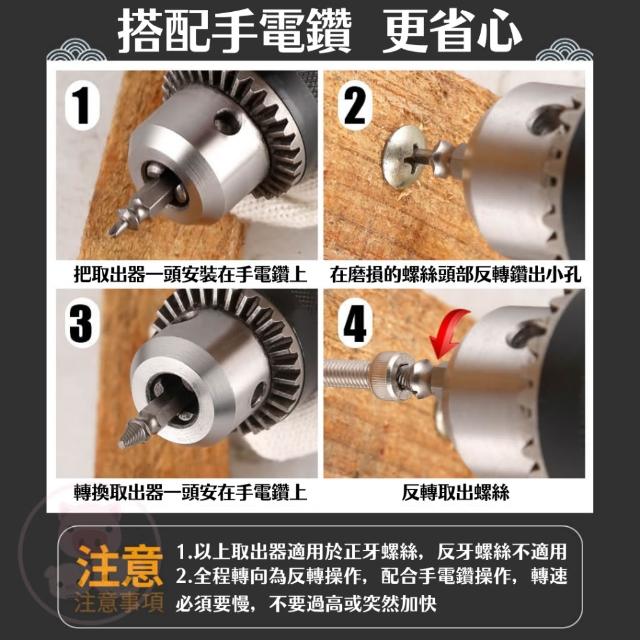 搭配手電鑽 更省心

1

把取出器一頭安裝在手電鑽上

2

在磨損的螺絲頭部反轉鑽出小孔

3

轉換取出器一頭安在手電鑽上

4

反轉取出螺絲

注意
注意事項

1.以上取出器適用於正牙螺絲，反牙螺絲不適用
2.全程轉向為反轉操作，配合手電鑽操作，轉速必須要慢，不要過高或突然加快