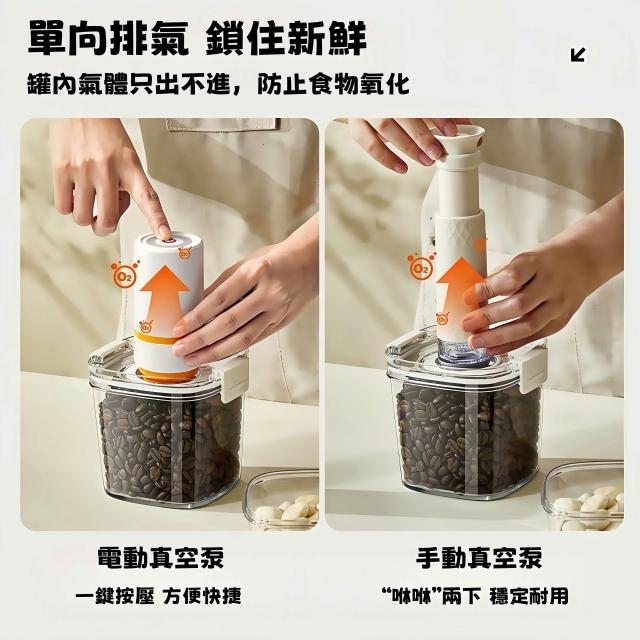 單向排氣 鎖住新鮮

罐內氣體只出不進，防止食物氧化

$O_2$

$O_2$

電動真空泵

一鍵按壓 方便快捷

手動真空泵

“咻咻”兩下 穩定耐用