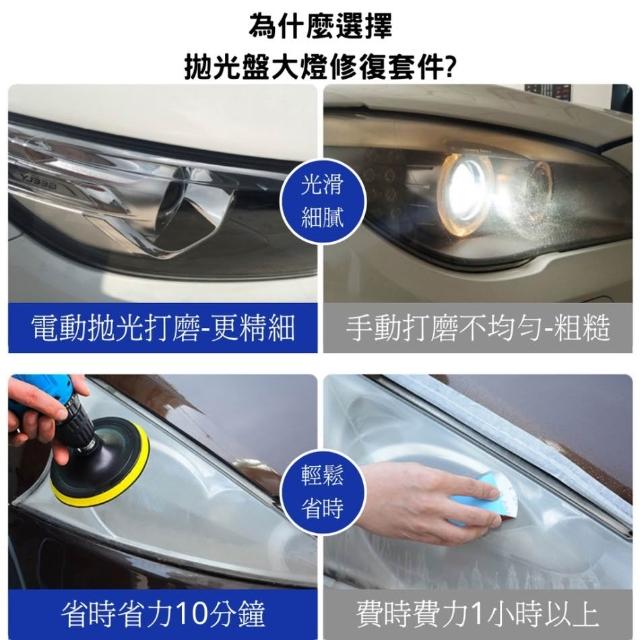 為什麼選擇
拋光盤大燈修復套件?

光滑
細膩

電動拋光打磨-更精細

手動打磨不均勻-粗糙

輕鬆
省時

省時省力10分鐘

費時費力1小時以上