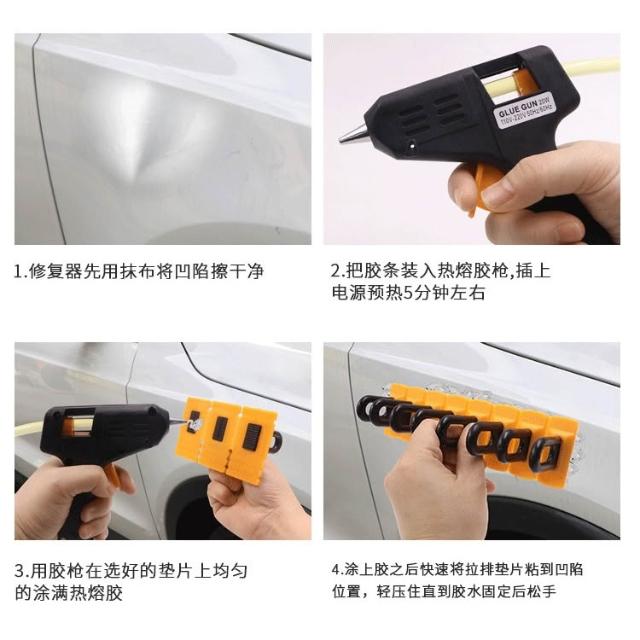 GLUE GUN 20W
110V-120V 50Hz/60Hz

1.修复器先用抹布将凹陷擦干净

2.把胶条装入热熔胶枪,插上电源预热5分钟左右

3.用胶枪在选好的垫片上均匀的涂满热熔胶

4.涂上胶之后快速将拉排垫片粘到凹陷位置，轻压住直到胶水固定后松手