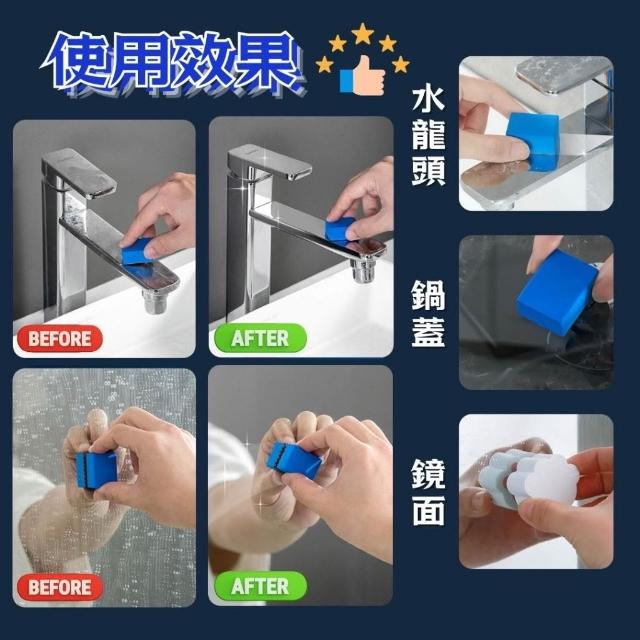 使用效果

BEFORE

AFTER

BEFORE

AFTER

水龍頭

鍋蓋

鏡面