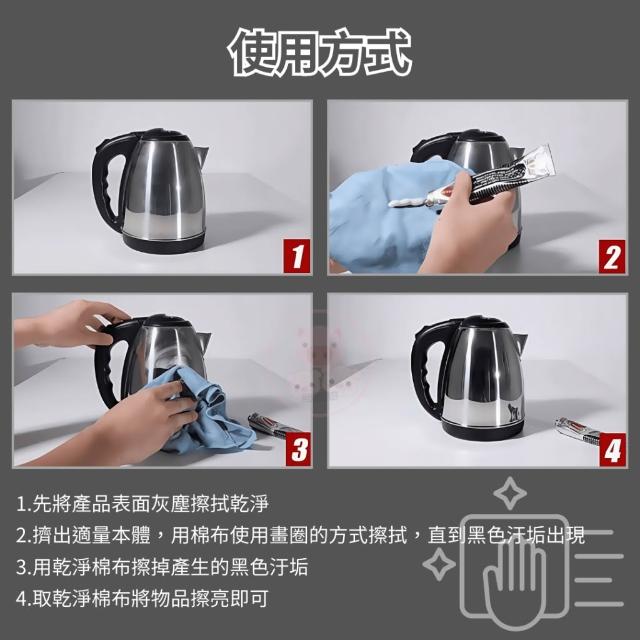 使用方式

1

2

3

4

1.先將產品表面灰塵擦拭乾淨
2.擠出適量本體，用棉布使用畫圈的方式擦拭，直到黑色汙垢出現
3.用乾淨棉布擦掉產生的黑色汙垢
4.取乾淨棉布將物品擦亮即可