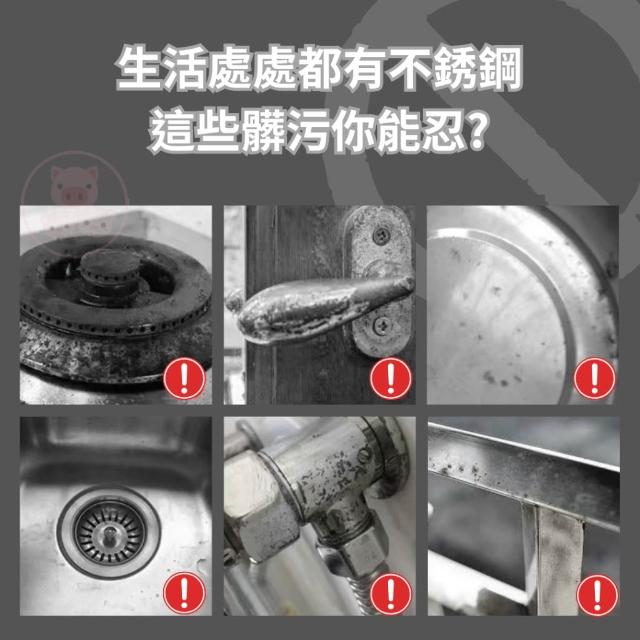 生活處處都有不銹鋼
這些髒污你能忍?

!

!

!

!

!

!