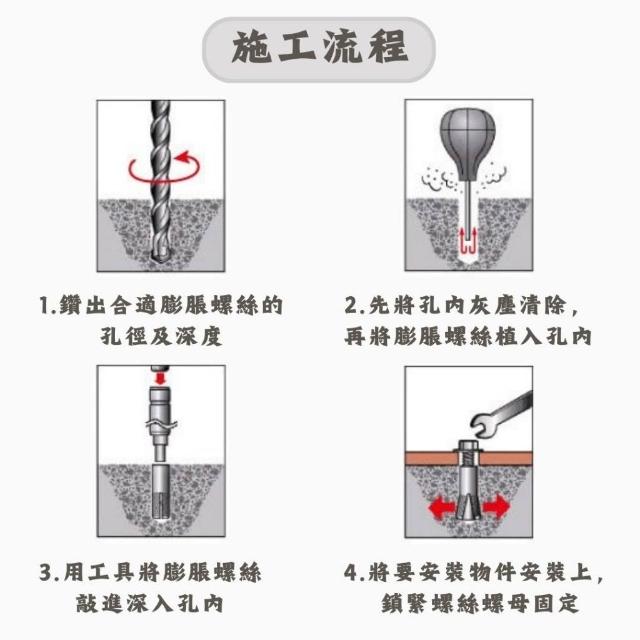 施工流程

1.鑽出合適膨脹螺絲的孔徑及深度

2.先將孔內灰塵清除，再將膨脹螺絲植入孔內

3.用工具將膨脹螺絲敲進深入孔內

4.將要安裝物件安裝上，鎖緊螺絲螺母固定