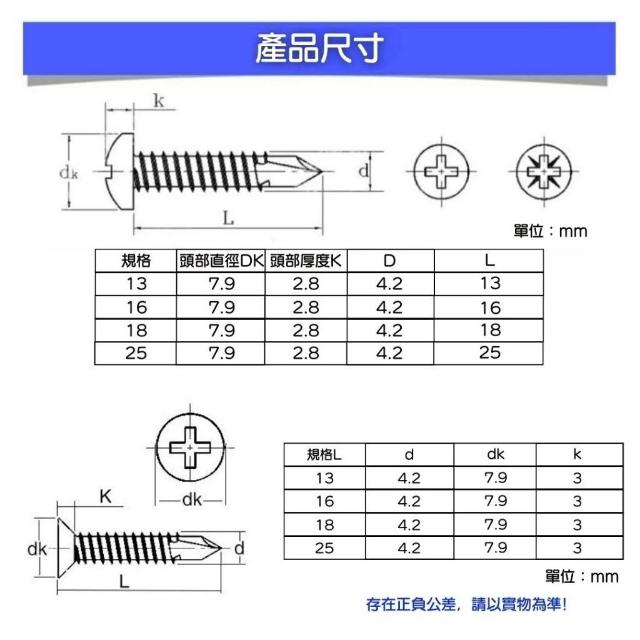 產品尺寸

k

dk

d

L

單位：mm

| 規格 | 頭部直徑DK | 頭部厚度K | D | L |
|---|---|---|---|---|
| 13 | 7.9 | 2.8 | 4.2 | 13 |
| 16 | 7.9 | 2.8 | 4.2 | 16 |
| 18 | 7.9 | 2.8 | 4.2 | 18 |
| 25 | 7.9 | 2.8 | 4.2 | 25 |

dk

K

dk

d

L

| 規格L | d | dk | k |
|---|---|---|---|
| 13 | 4.2 | 7.9 | 3 |
| 16 | 4.2 | 7.9 | 3 |
| 18 | 4.2 | 7.9 | 3 |
| 25 | 4.2 | 7.9 | 3 |

單位：mm

存在正負公差，請以實物為準！