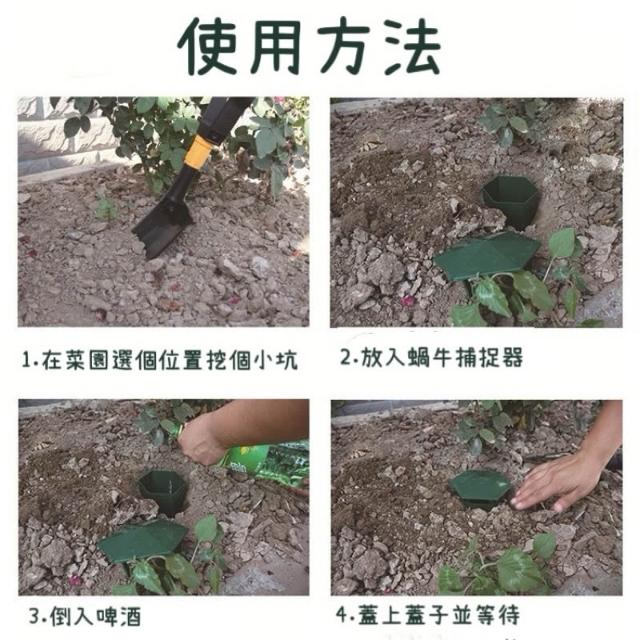 使用方法

1.在菜園選個位置挖個小坑

2.放入蝸牛捕捉器

3.倒入啤酒

4.蓋上蓋子並等待