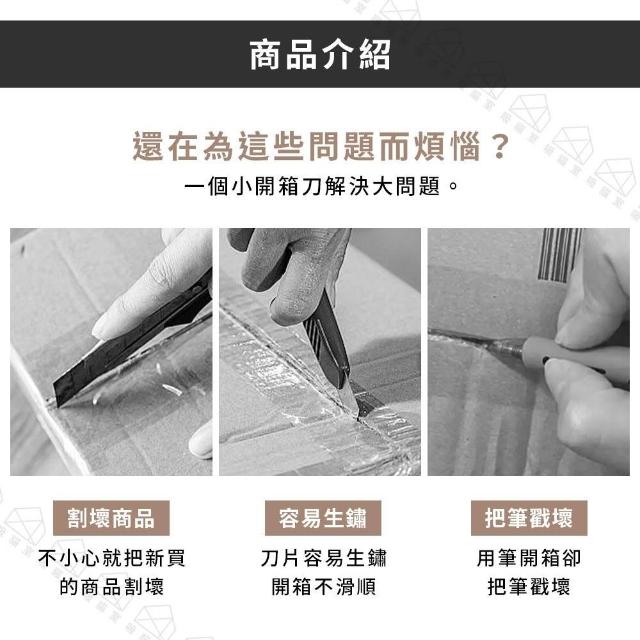 商品介紹

還在為這些問題而煩惱？
一個小開箱刀解決大問題。

割壞商品
不小心就把新買的商品割壞

容易生鏽
刀片容易生鏽開箱不滑順

把筆戳壞
用筆開箱卻把筆戳壞