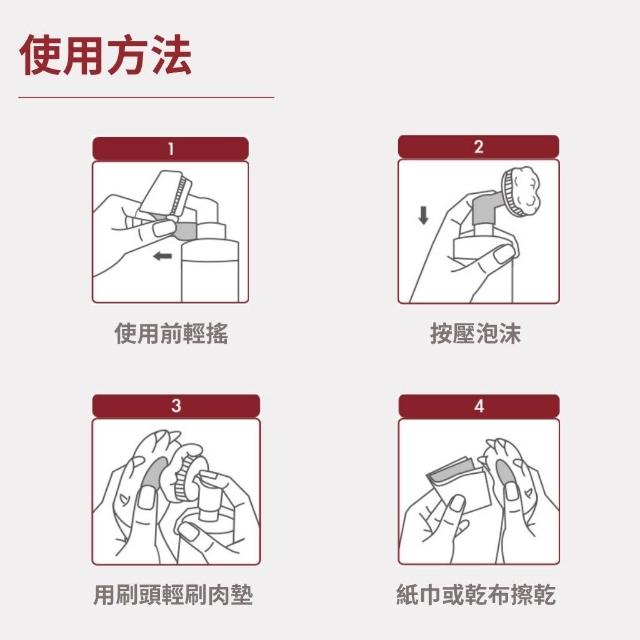 使用方法

1

使用前輕搖

2

按壓泡沫

3

用刷頭輕刷肉墊

4

紙巾或乾布擦乾