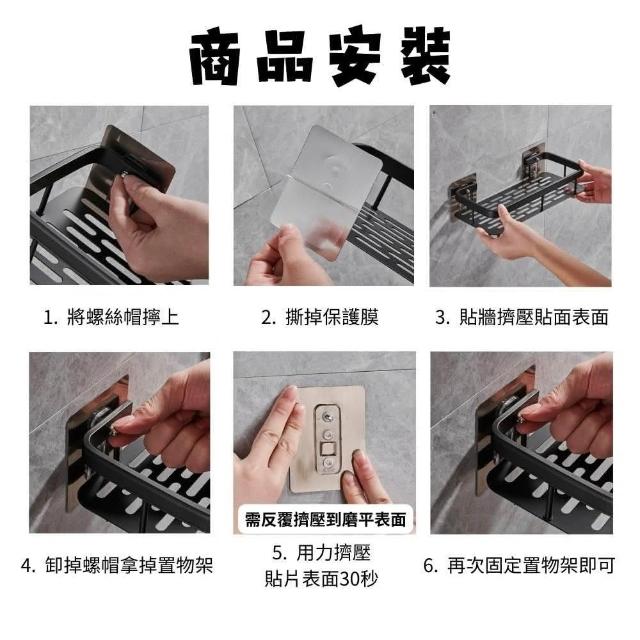 商品安裝

1. 將螺絲帽擰上

2. 撕掉保護膜

3. 貼牆擠壓貼面表面

4. 卸掉螺帽拿掉置物架

需反覆擠壓到磨平表面

5. 用力擠壓 貼片表面30秒

6. 再次固定置物架即可