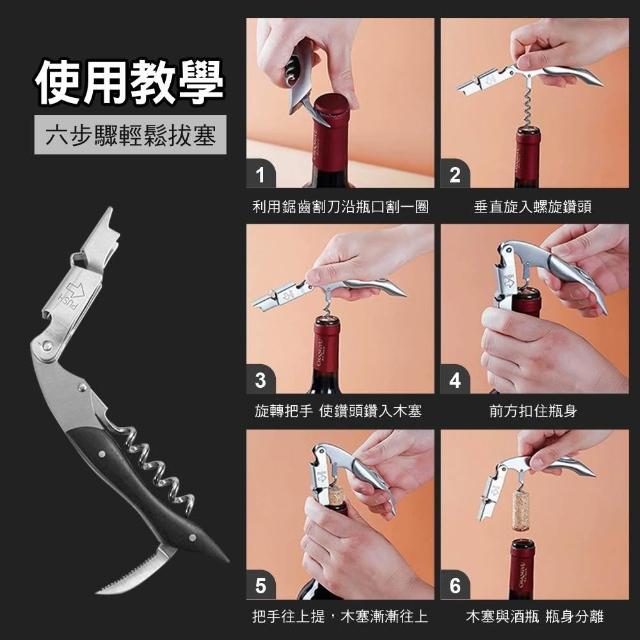 使用教學

六步驟輕鬆拔塞

PUSH

1
利用鋸齒割刀沿瓶口割一圈

2
垂直旋入螺旋鑽頭

3
旋轉把手 使鑽頭鑽入木塞

4
前方扣住瓶身

5
把手往上提，木塞漸漸往上

6
木塞與酒瓶 瓶身分離