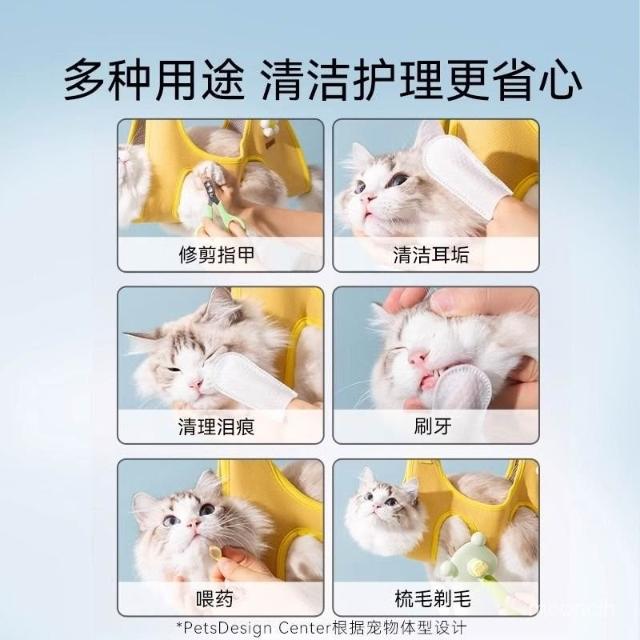 多种用途 清洁护理更省心

修剪指甲

清洁耳垢

清理泪痕

刷牙

喂药

梳毛剃毛

*PetsDesign Center根据宠物体型设计