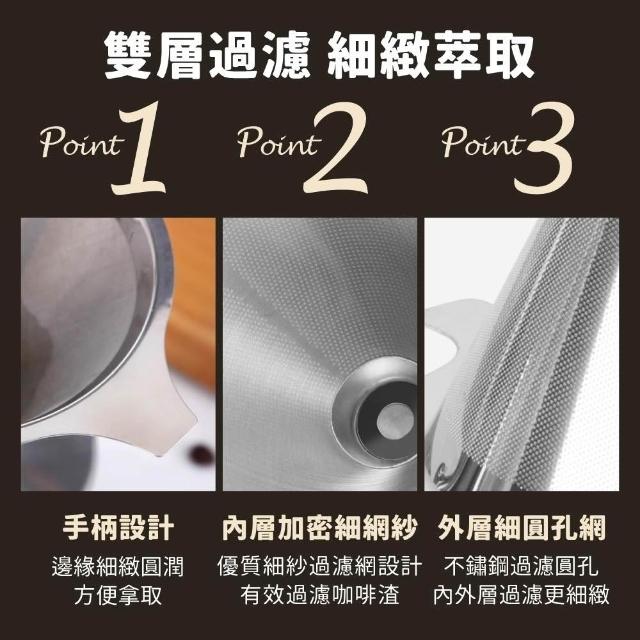 雙層過濾 細緻萃取

Point 1

Point 2

Point 3

手柄設計
邊緣細緻圓潤
方便拿取

內層加密細網紗
優質細紗過濾網設計
有效過濾咖啡渣

外層細圓孔網
不鏽鋼過濾圓孔
內外層過濾更細緻