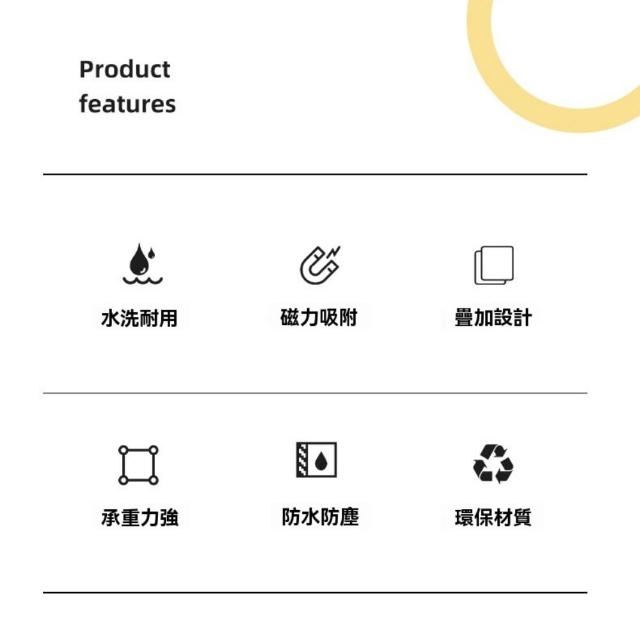 Product features

水洗耐用

磁力吸附

疊加設計

承重力強

防水防塵

環保材質