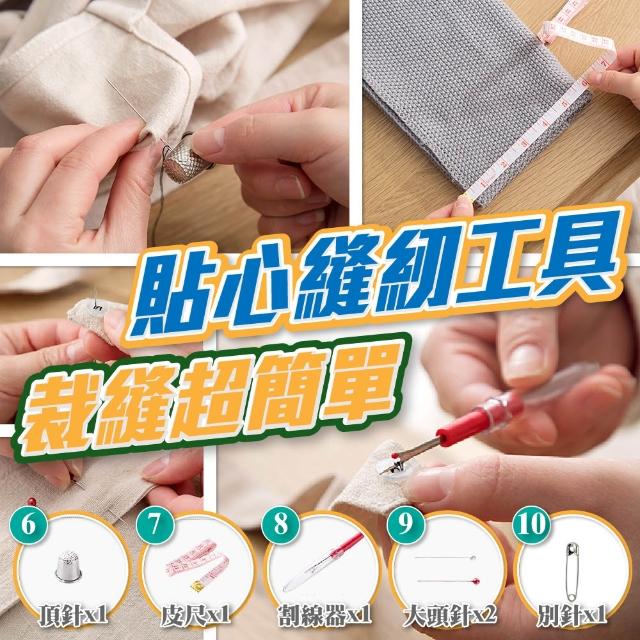 貼心縫紉工具
裁縫超簡單

6
頂針x1

7
皮尺x1

8
割線器x1

9
大頭針x2

10
別針x1