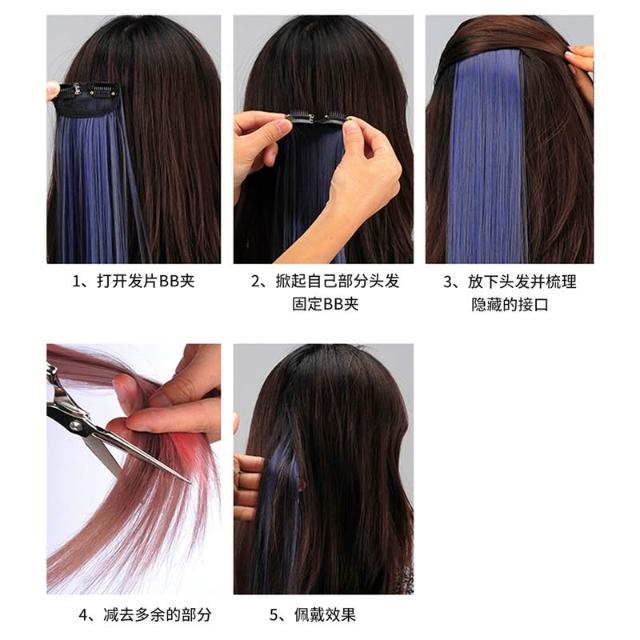 1、打开发片BB夹

2、掀起自己部分头发固定BB夹

3、放下头发并梳理隐藏的接口

4、减去多余的部分

5、佩戴效果