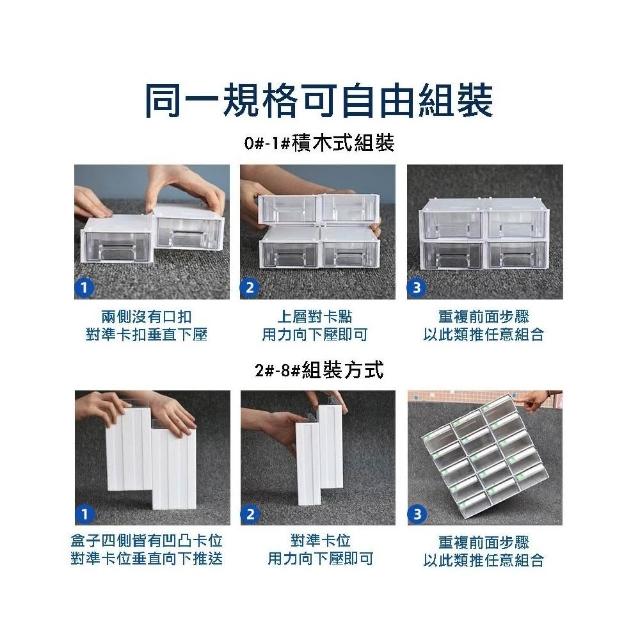 同一規格可自由組裝

0#-1#積木式組裝

1
兩側沒有口扣
對準卡扣垂直下壓

2
上層對卡點
用力向下壓即可

3
重複前面步驟
以此類推任意組合

2#-8#組裝方式

1
盒子四側皆有凹凸卡位
對準卡位垂直向下推送

2
對準卡位
用力向下壓即可

3
重複前面步驟
以此類推任意組合