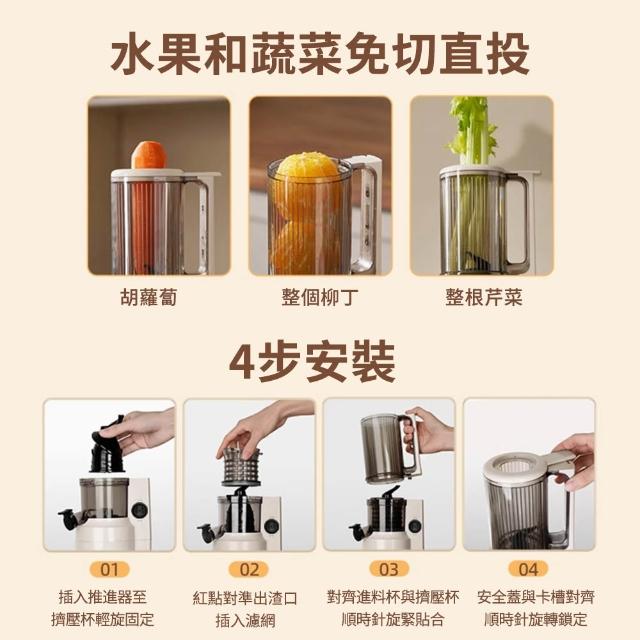 水果和蔬菜免切直投

胡蘿蔔

整個柳丁

整根芹菜

4步安裝

01
插入推進器至擠壓杯輕旋固定

02
紅點對準出渣口插入濾網

03
對齊進料杯與擠壓杯順時針旋緊貼合

04
安全蓋與卡槽對齊順時針旋轉鎖定