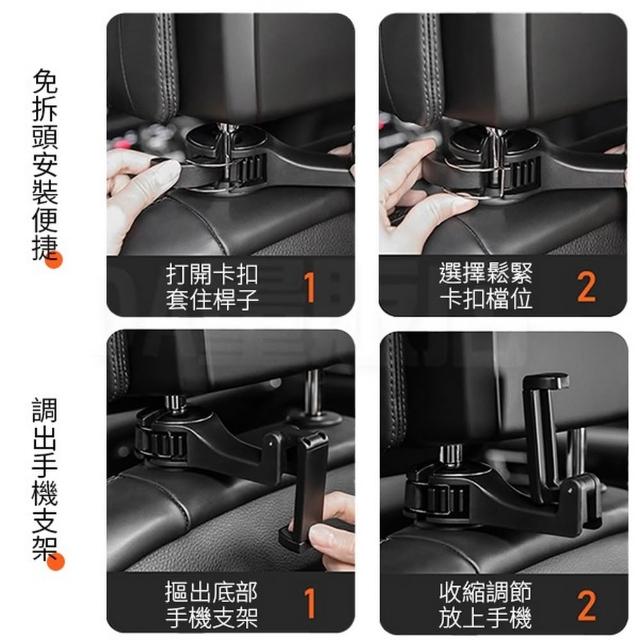 免拆頭安裝便捷

打開卡扣
套住桿子 1

選擇鬆緊
卡扣檔位 2

調出手機支架

摳出底部
手機支架 1

收縮調節
放上手機 2