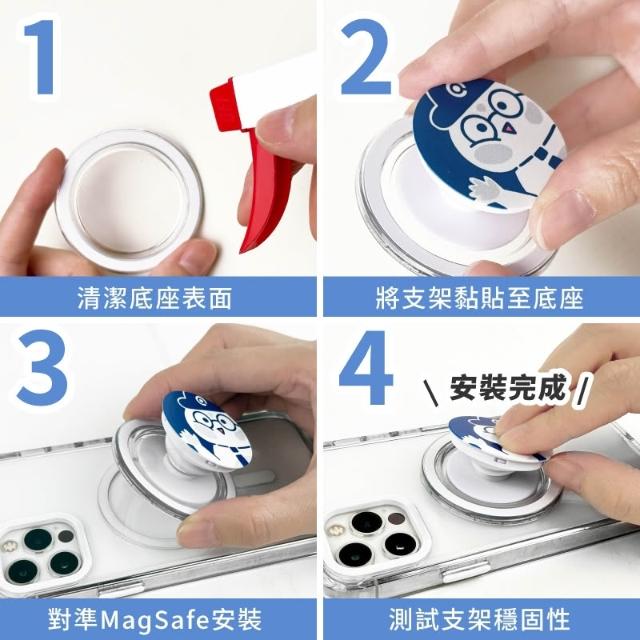 1

清潔底座表面

2

將支架黏貼至底座

3

對準MagSafe安裝

4

\ 安裝完成 /

測試支架穩固性