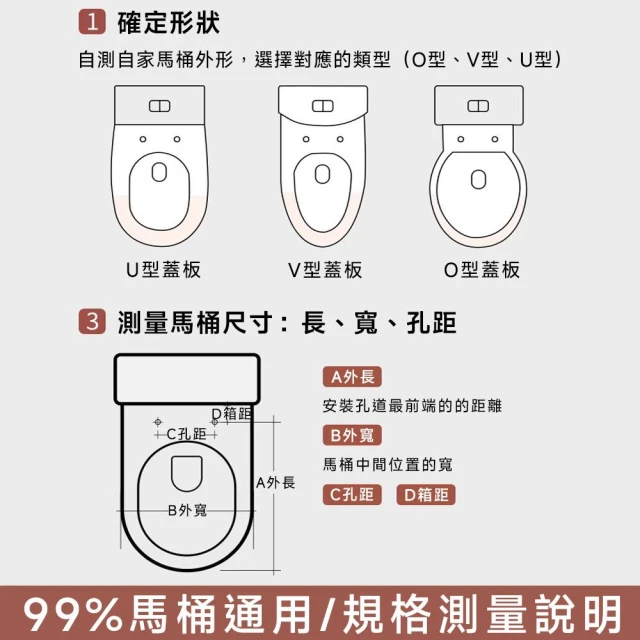 1 確定形狀

自測自家馬桶外形，選擇對應的類型（O型、V型、U型）

U型蓋板

V型蓋板

O型蓋板

3 測量馬桶尺寸：長、寬、孔距

D箱距

C孔距

A外長

B外寬

A外長

安裝孔道最前端的的距離

B外寬

馬桶中間位置的寬

C孔距 D箱距

99%馬桶通用/規格測量說明