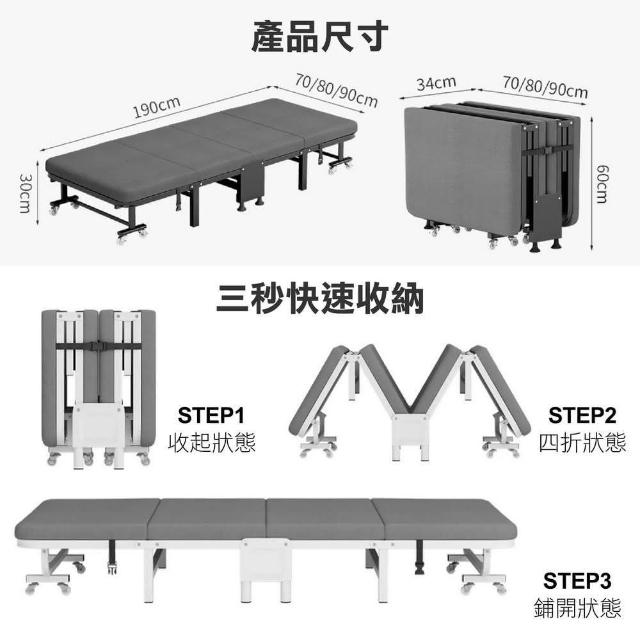 產品尺寸

190cm

70/80/90cm

30cm

34cm

70/80/90cm

60cm

三秒快速收納

STEP1
收起狀態

STEP2
四折狀態

STEP3
鋪開狀態