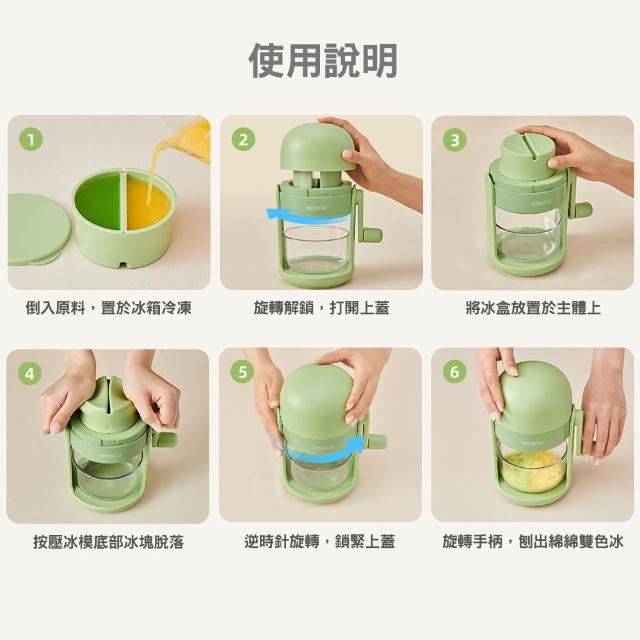 使用說明

1
倒入原料，置於冰箱冷凍

2
ecoco
旋轉解鎖，打開上蓋

3
ecoco
將冰盒放置於主體上

4
ecoco
按壓冰模底部冰塊脫落

5
逆時針旋轉，鎖緊上蓋

6
ecoco
旋轉手柄，刨出綿綿雙色冰