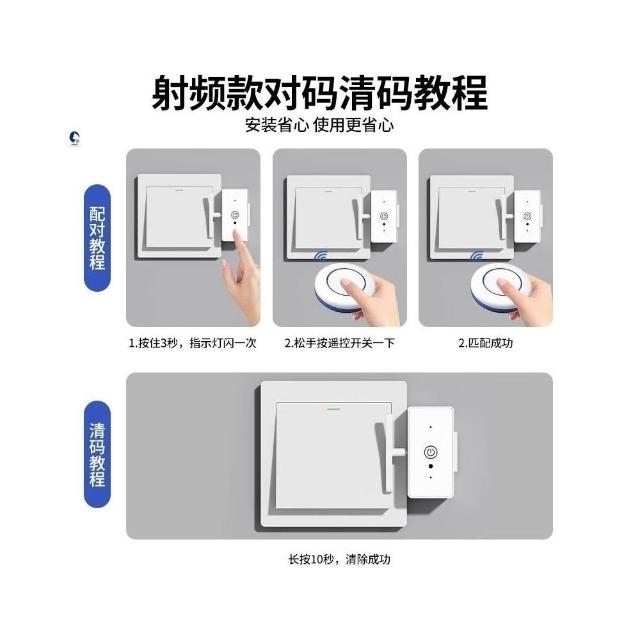 射频款对码清码教程
安装省心 使用更省心

配对教程

1.按住3秒，指示灯闪一次

2.松手按遥控开关一下

2.匹配成功

清码教程

长按10秒，清除成功