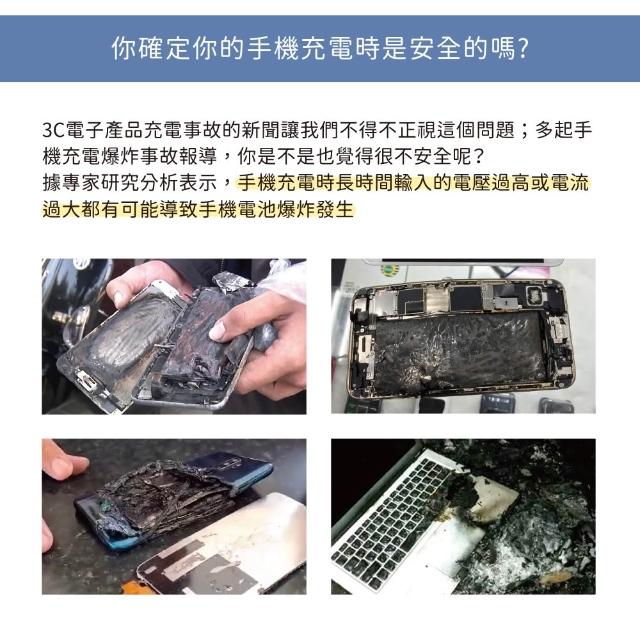 你確定你的手機充電時是安全的嗎?

3C電子產品充電事故的新聞讓我們不得不正視這個問題；多起手機充電爆炸事故報導，你是不是也覺得很不安全呢？
據專家研究分析表示，手機充電時長時間輸入的電壓過高或電流過大都有可能導致手機電池爆炸發生