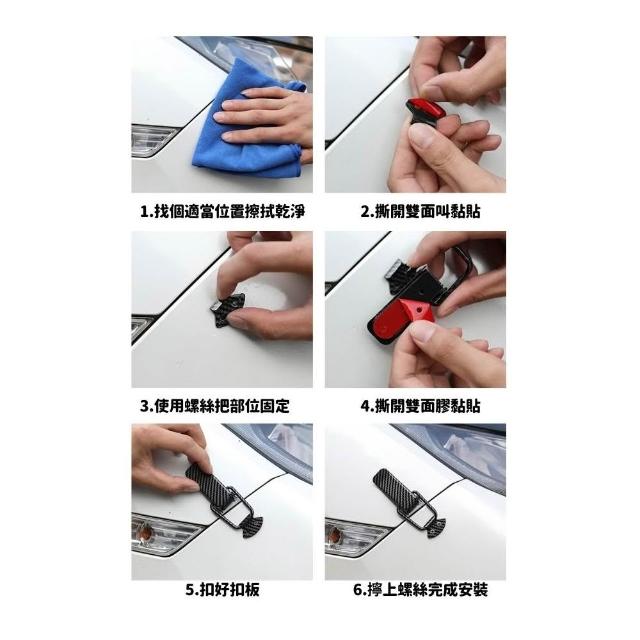 1.找個適當位置擦拭乾淨

2.撕開雙面叫黏貼

3.使用螺絲把部位固定

4.撕開雙面膠黏貼

5.扣好扣板

6.擰上螺絲完成安裝