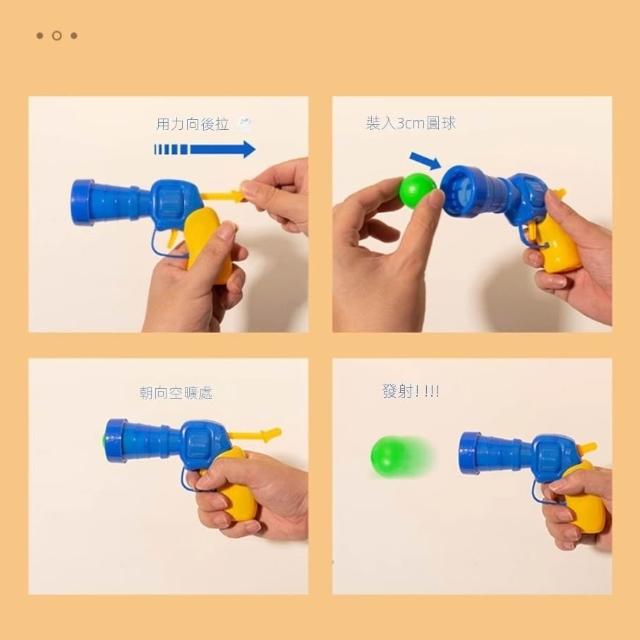 用力向後拉

裝入3cm圓球

朝向空曠處

發射!!!!