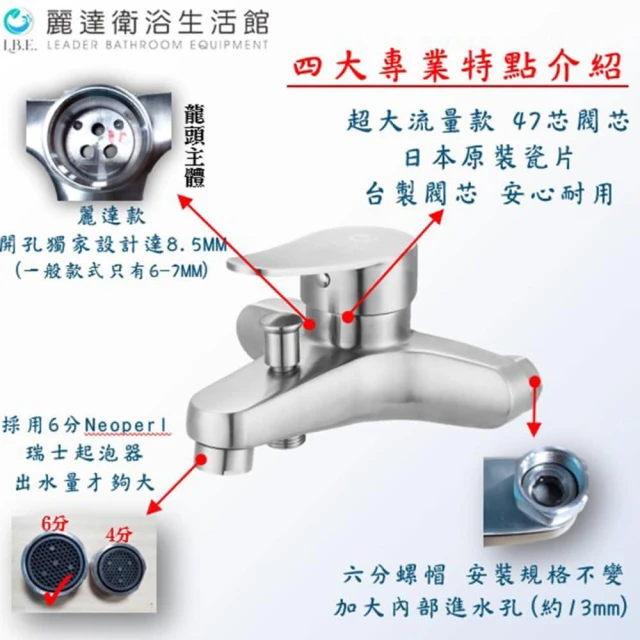 麗達衛浴生活館
L.B.E. LEADER BATHROOM EQUIPMENT

四大專業特點介紹

龍頭主體

麗達款
開孔獨家設計達8.5MM
(一般款式只有6-7MM)

超大流量款 47芯閥芯
日本原裝瓷片
台製閥芯 安心耐用

採用6分Neoperl
瑞士起泡器
出水量才夠大

6分
4分

六分螺帽 安裝規格不變
加大內部進水孔(約13mm)