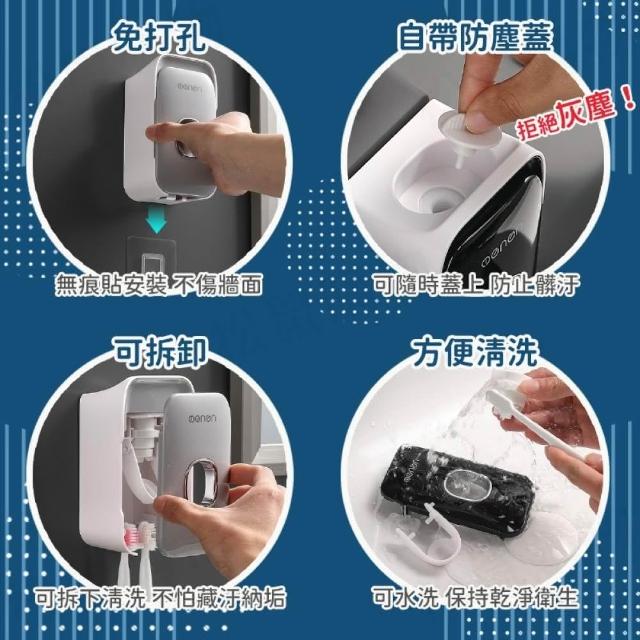 免打孔

oenen

無痕貼安裝 不傷牆面

自帶防塵蓋

拒絕灰塵！

oenen

可隨時蓋上 防止髒汙

可拆卸

oenen

可拆下清洗 不怕藏汙納垢

方便清洗

可水洗 保持乾淨衛生