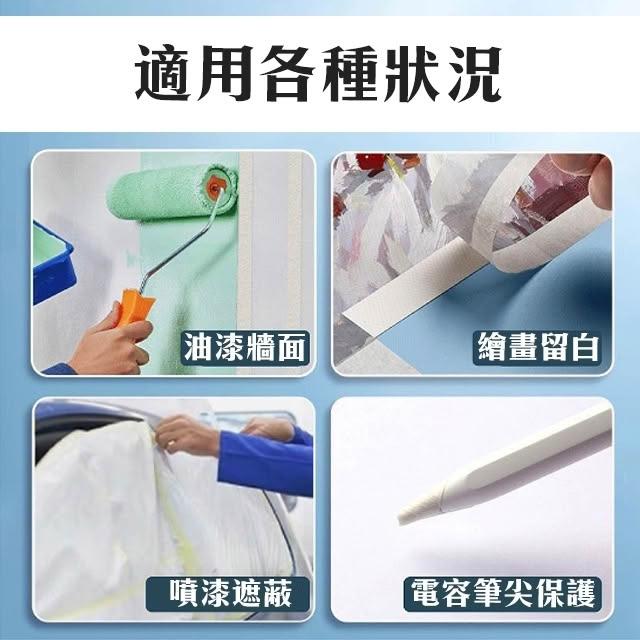 適用各種狀況

油漆牆面

繪畫留白

噴漆遮蔽

電容筆尖保護