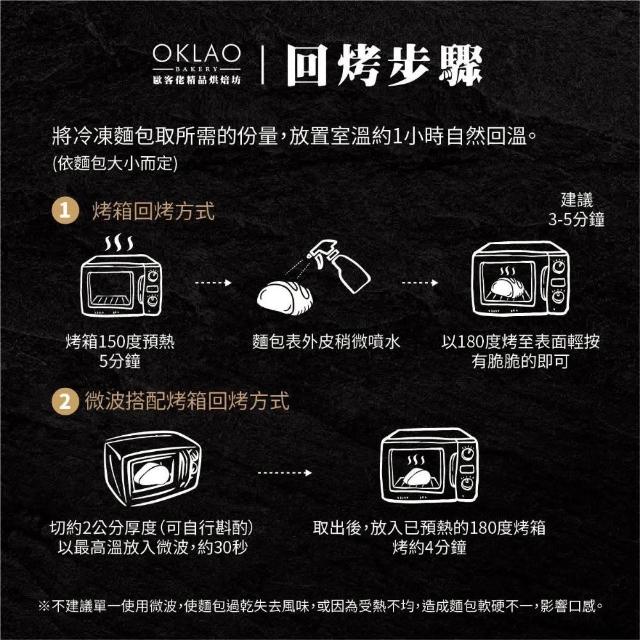 OKLAO
BAKERY
歐客佬精品烘焙坊

回烤步驟

將冷凍麵包取所需的份量，放置室溫約1小時自然回溫。
(依麵包大小而定)

1 烤箱回烤方式

建議
3-5分鐘

烤箱150度預熱
5分鐘

麵包表外皮稍微噴水

以180度烤至表面輕按
有脆脆的即可

2 微波搭配烤箱回烤方式

切約2公分厚度(可自行斟酌)
以最高溫放入微波，約30秒

取出後，放入已預熱的180度烤箱
烤約4分鐘

※不建議單一使用微波，使麵包過乾失去風味，或因為受熱不均，造成麵包軟硬不一，影響口感。