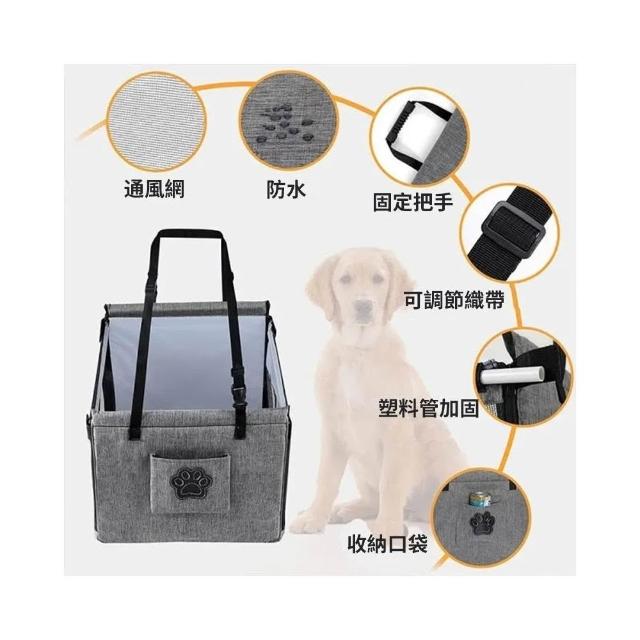 通風網

防水

固定把手

可調節織帶

塑料管加固

收納口袋