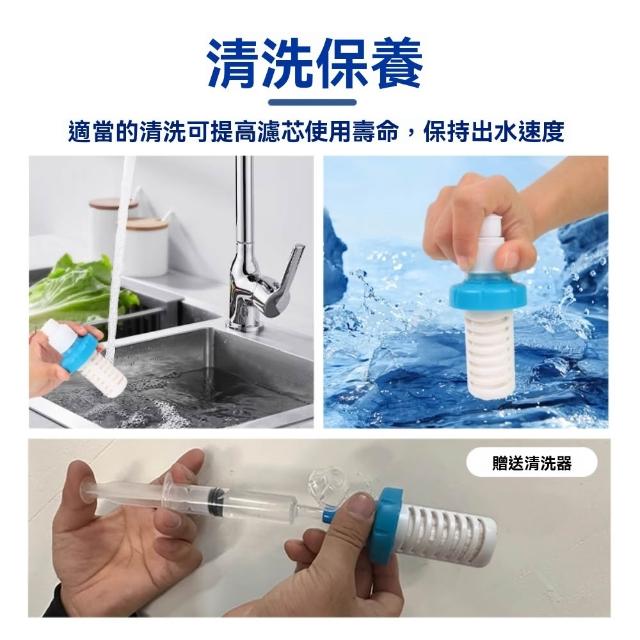 清洗保養

適當的清洗可提高濾芯使用壽命，保持出水速度

贈送清洗器